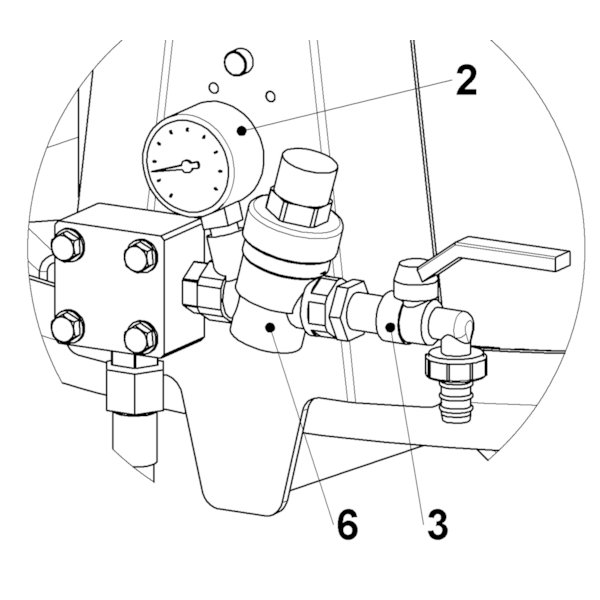 2
6
3